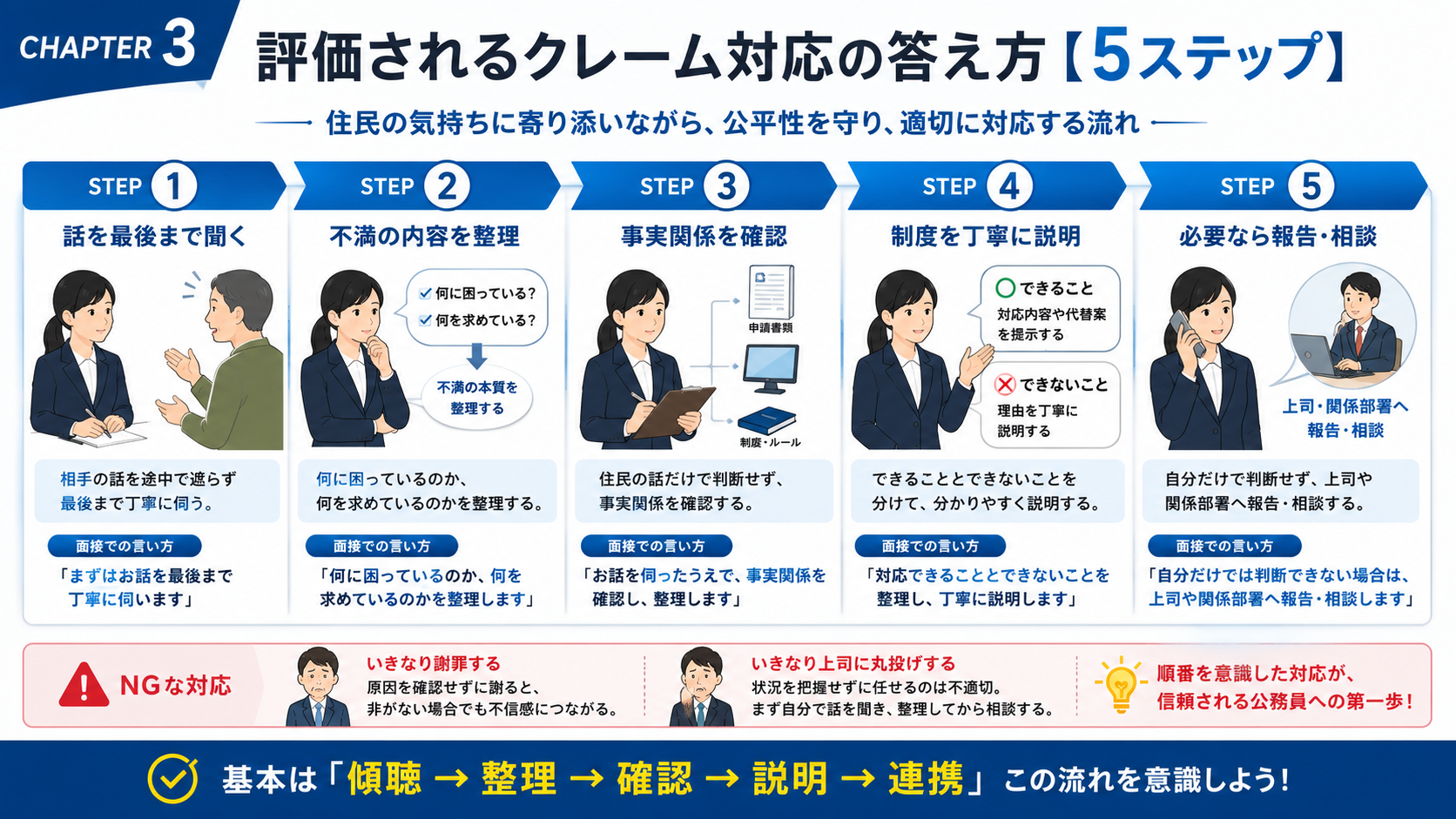 CHAPTER 3

評価されるクレーム対応の答え方【5ステップ】

住民の気持ちに寄り添いながら、公平性を守り、適切に対応する流れ

STEP 1
話を最後まで聞く
相手の話を途中で遮らず最後まで丁寧に伺う。
面接での言い方
「まずはお話を最後まで丁寧に伺います」

STEP 2
不満の内容を整理
何に困っている？
何を求めている？
不満の本質を整理する
何に困っているのか、何を求めているのかを整理する。
面接での言い方
「何に困っているのか、何を求めているのかを整理します」

STEP 3
事実関係を確認
申請書類
制度・ルール
住民の話だけで判断せず、事実関係を確認する。
面接での言い方
「お話を伺ったうえで、事実関係を確認し、整理します」

STEP 4
制度を丁寧に説明
できること
対応内容や代替案を提示する
できないこと
理由を丁寧に説明する
できることとできないことを分けて、分かりやすく説明する。
面接での言い方
「対応できることとできないことを整理し、丁寧に説明します」

STEP 5
必要なら報告・相談
上司・関係部署へ報告・相談
自分だけで判断せず、上司や関係部署へ報告・相談する。
面接での言い方
「自分だけでは判断できない場合は、上司や関係部署へ報告・相談します」

NGな対応
いきなり謝罪する
原因を確認せずに謝ると、非がない場合でも不信感につながる。
いきなり上司に丸投げする
状況を把握せずに任せるのは不適切。まず自分で話を聞き、整理してから相談する。
順番を意識した対応が、信頼される公務員への第一歩！

基本は「傾聴 → 整理 → 確認 → 説明 → 連携」この流れを意識しよう！